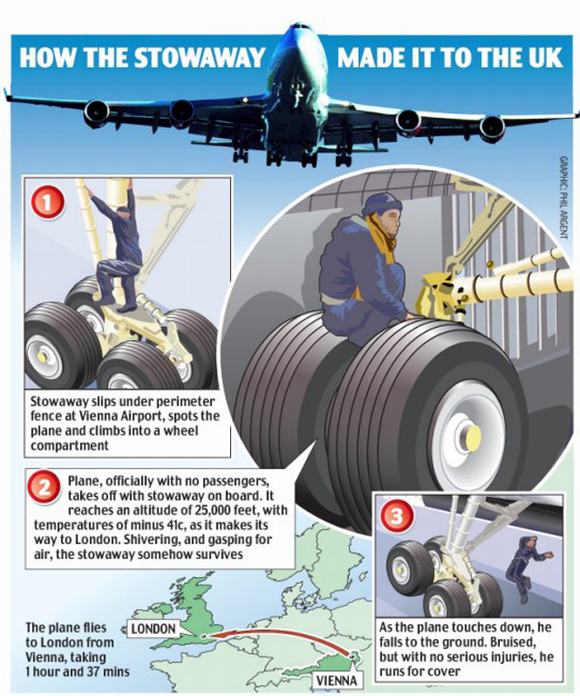 HOW THE STOWAWAY MADE IT TO THE UK

GRAPHIC: PHIL ARGENT

1

Stowaway slips under perimeter fence at Vienna Airport, spots the plane and climbs into a wheel compartment

2

Plane, officially with no passengers, takes off with stowaway on board. It reaches an altitude of 25,000 feet, with temperatures of minus 41c, as it makes its way to London. Shivering, and gasping for air, the stowaway somehow survives

3

As the plane touches down, he falls to the ground. Bruised, but with no serious injuries, he runs for cover

The plane flies to London from Vienna, taking 1 hour and 37 mins

LONDON

VIENNA