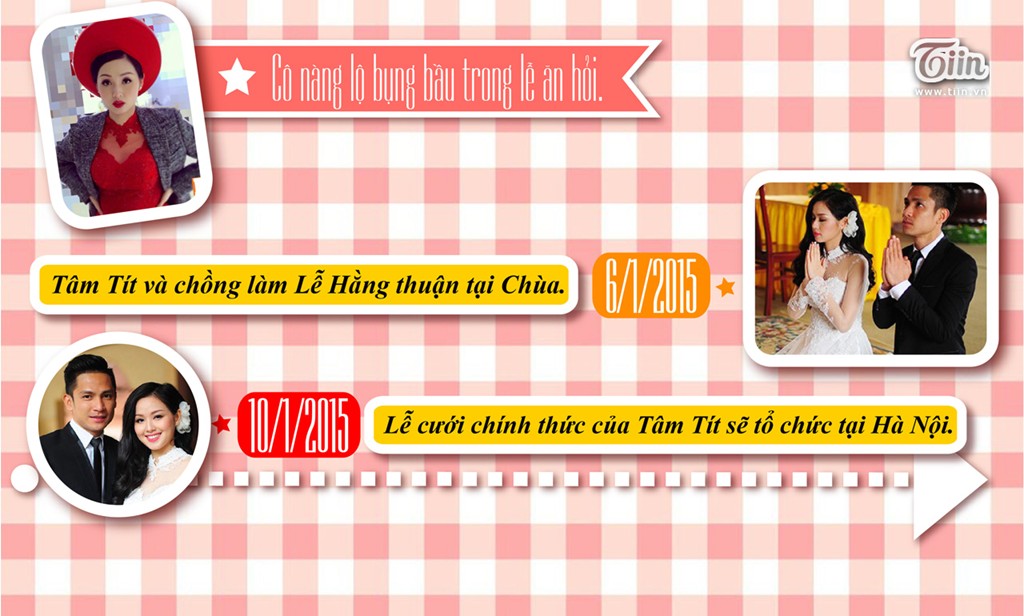 Cô nàng lộ bụng bầu trong lễ ăn hỏi.

Tiin
www.tiin.vn

Tâm Tít và chồng làm Lễ Hằng thuận tại Chùa.

6/1/2015

10/1/2015

Lễ cưới chính thức của Tâm Tít sẽ tổ chức tại Hà Nội.