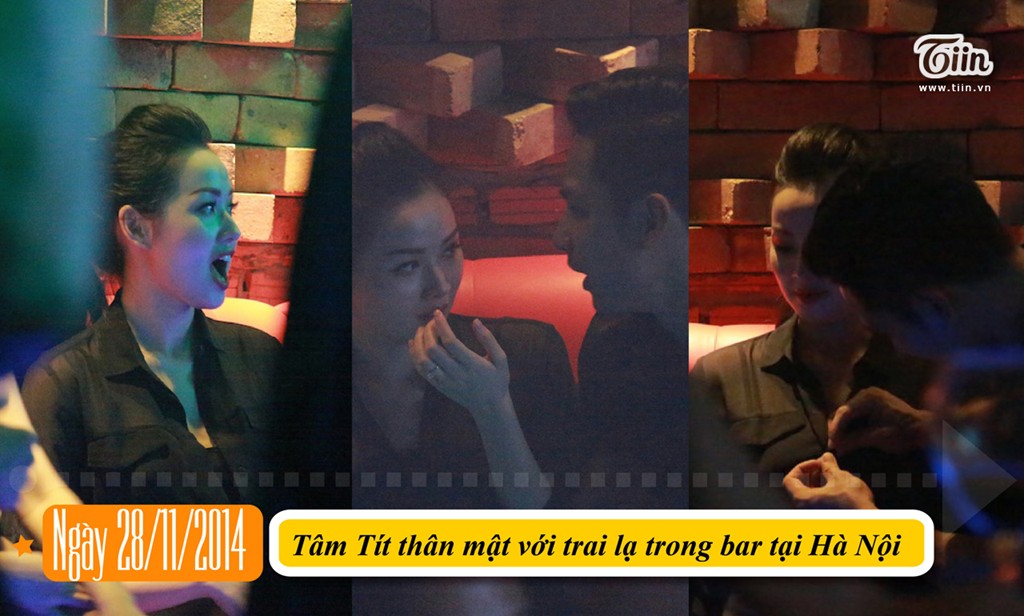 Tiin
www.tiin.vn

Ngày 28/11/2014

Tâm Tít thân mật với trai lạ trong bar tại Hà Nội