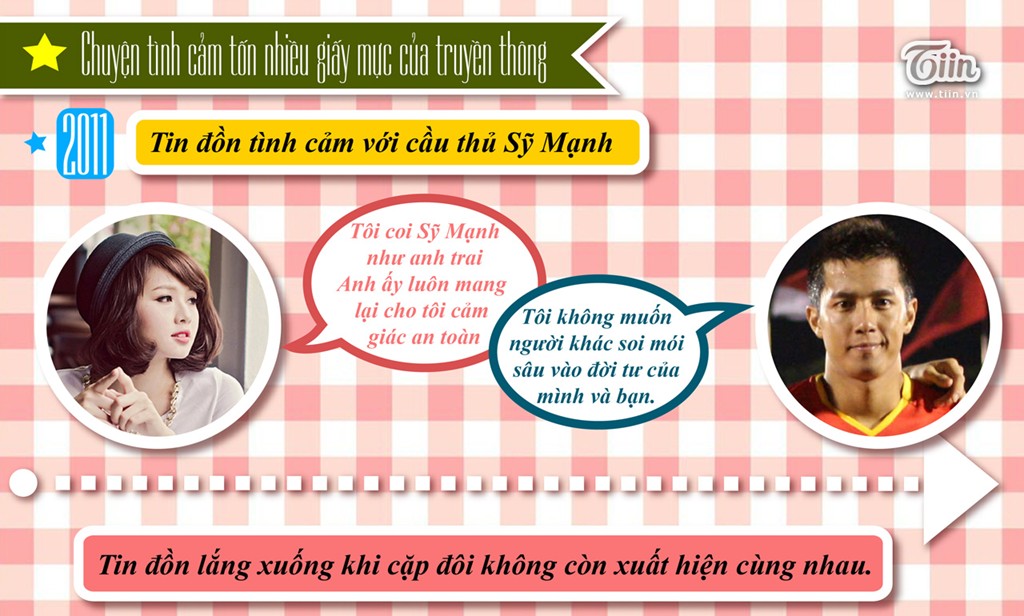 Chuyện tình cảm tốn nhiều giấy mực của truyền thông

Tiin
www.tiin.vn

2011

Tin đồn tình cảm với cầu thủ Sỹ Mạnh

Tôi coi Sỹ Mạnh như anh trai Anh ấy luôn mang lại cho tôi cảm giác an toàn

Tôi không muốn người khác soi mói sâu vào đời tư của mình và bạn.

Tin đồn lắng xuống khi cặp đôi không còn xuất hiện cùng nhau.