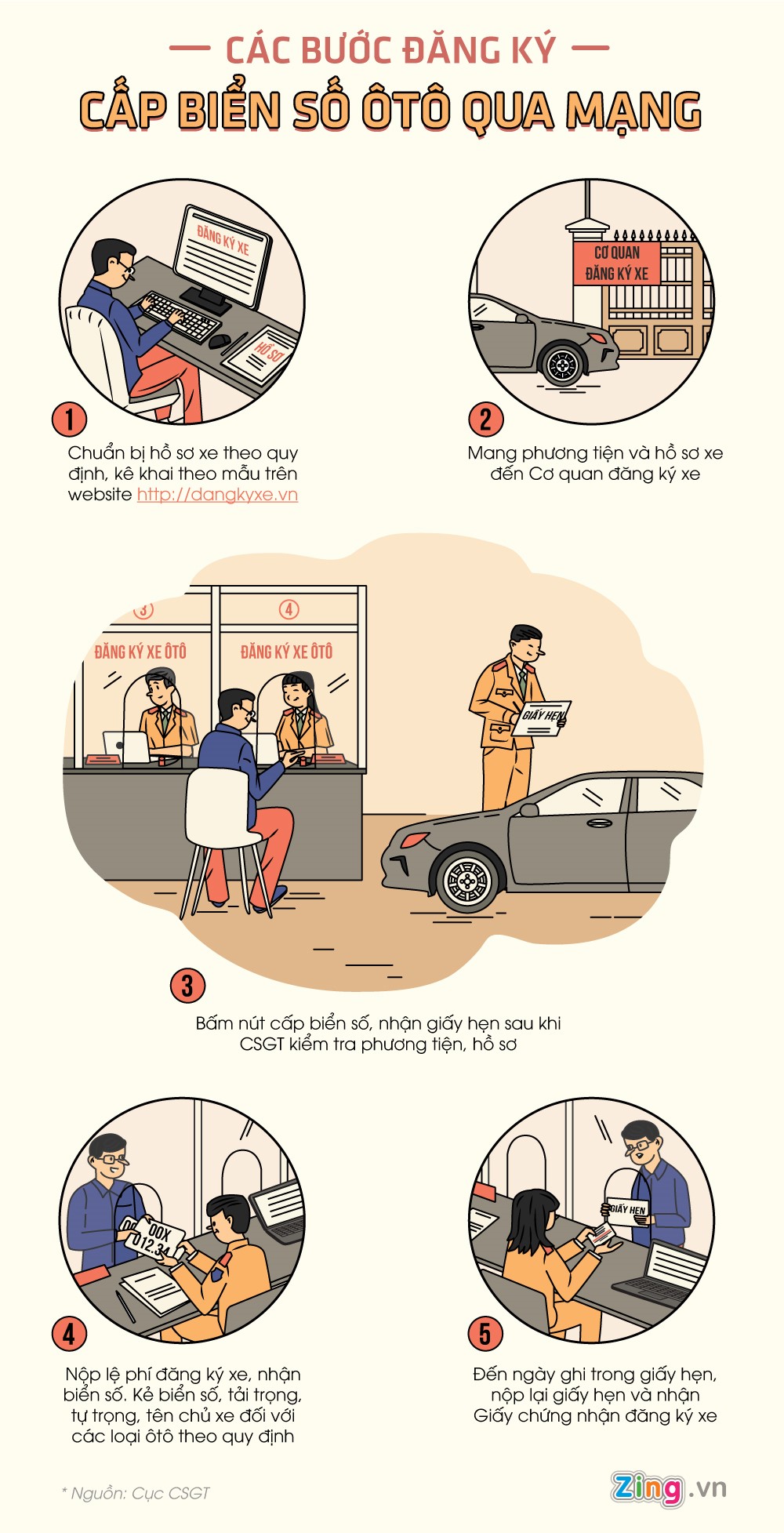 CÁC BƯỚC ĐĂNG KÝ
CẤP BIỂN SỐ ÔTÔ QUA MẠNG

ĐĂNG KÝ XE

HỒ SƠ

1

Chuẩn bị hồ sơ xe theo quy định, kê khai theo mẫu trên website http://dangkyxe.vn

CƠ QUAN ĐĂNG KÝ XE

2

Mang phương tiện và hồ sơ xe đến Cơ quan đăng ký xe

3

4

ĐĂNG KÝ XE ÔTÔ

ĐĂNG KÝ XE ÔTÔ

GIẤY HẸN

3

Bấm nút cấp biển số, nhận giấy hẹn sau khi CSGT kiểm tra phương tiện, hồ sơ

00X 012.34

4

Nộp lệ phí đăng ký xe, nhận biển số. Kẻ biển số, tải trọng, tự trọng, tên chủ xe đối với các loại ôtô theo quy định

GIẤY HẸN

5

Đến ngày ghi trong giấy hẹn, nộp lại giấy hẹn và nhận Giấy chứng nhận đăng ký xe

* Nguồn: Cục CSGT

Zing.vn