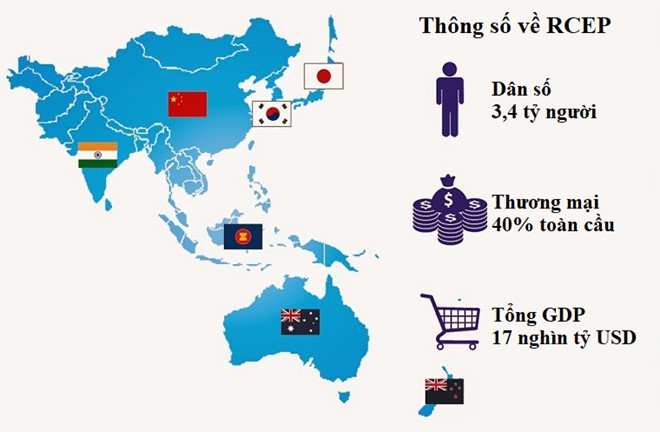 Thông số về RCEP

Dân số
3,4 tỷ người

Thương mại
40% toàn cầu

Tổng GDP
17 nghìn tỷ USD